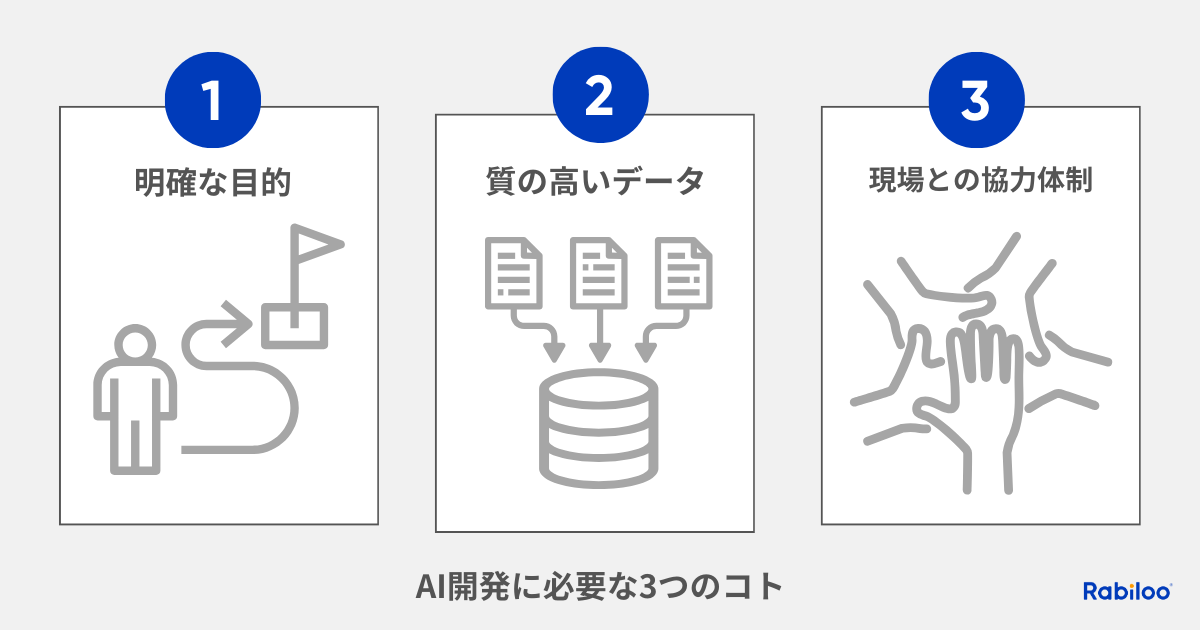 1
明確な目的

2
質の高いデータ

3
現場との協力体制

AI開発に必要な3つのコト

Rabiloo