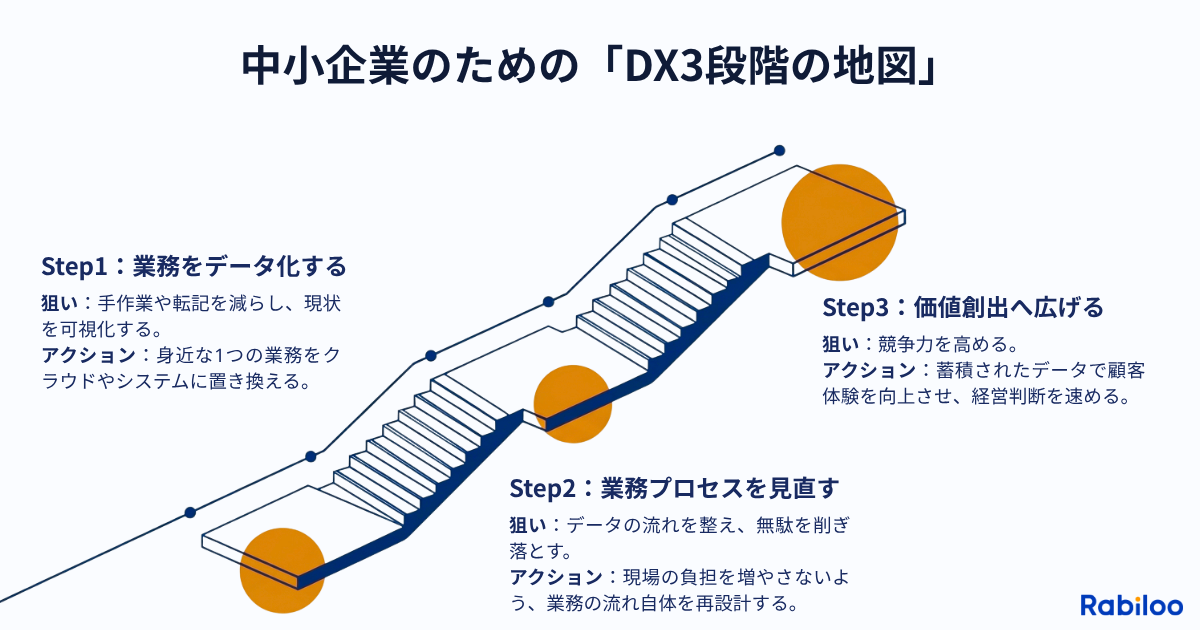 中小企業のための「DX3段階の地図」

Step1：業務をデータ化する

狙い：手作業や転記を減らし、現状を可視化する。
アクション：身近な1つの業務をクラウドやシステムに置き換える。

Step2：業務プロセスを見直す

狙い：データの流れを整え、無駄を削ぎ落とす。
アクション：現場の負担を増やさないよう、業務の流れ自体を再設計する。

Step3：価値創出へ広げる

狙い：競争力を高める。
アクション：蓄積されたデータで顧客体験を向上させ、経営判断を速める。

Rabiloo